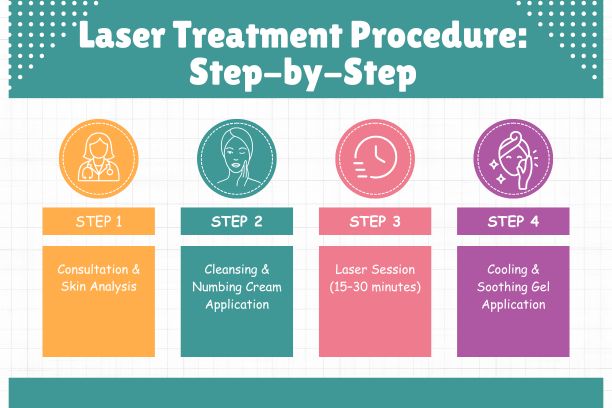 Laser Treatment Procedure: Step-by-Step

STEP 1

Consultation & Skin Analysis

STEP 2

Cleansing & Numbing Cream Application

STEP 3

Laser Session (15-30 minutes)

STEP 4

Cooling & Soothing Gel Application